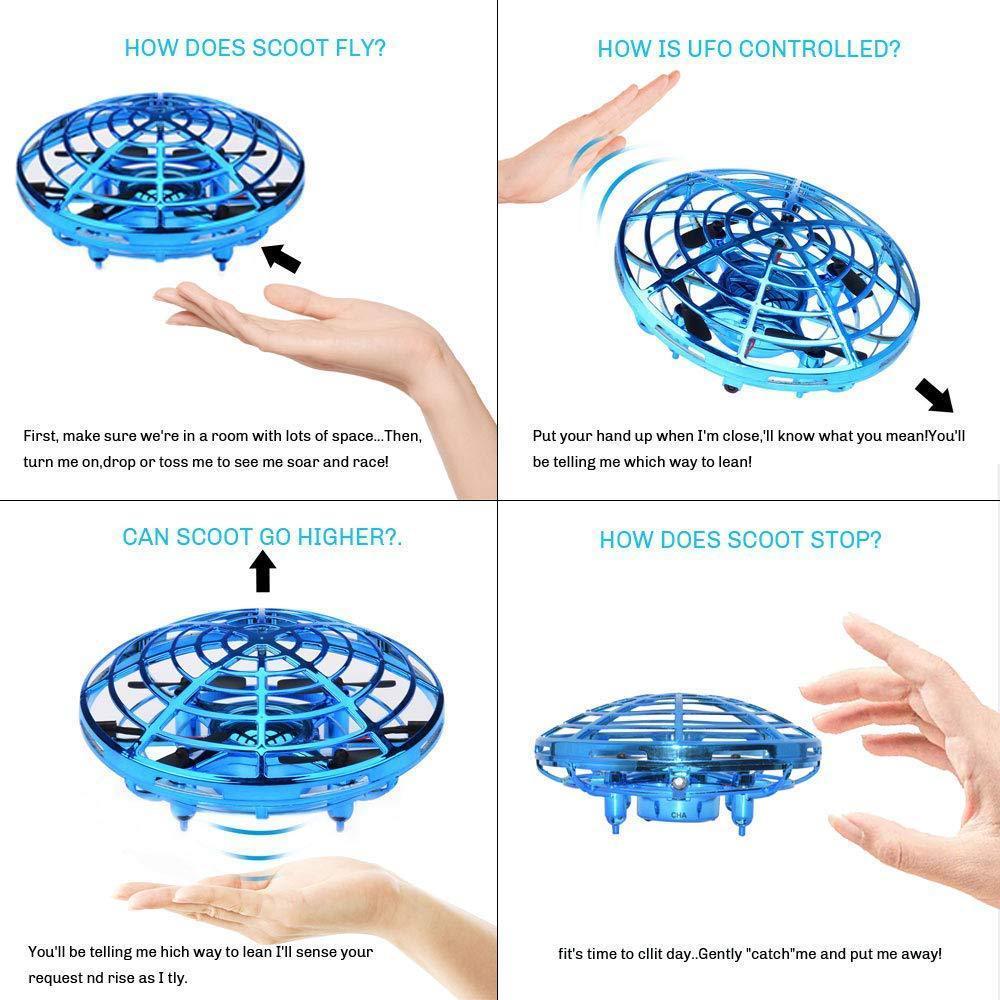 HOW DOES SCOOT FLY?

First, make sure we're in a room with lots of space...Then, turn me on,drop or toss me to see me soar and race!

HOW IS UFO CONTROLLED?

Put your hand up when I'm close,'ll know what you mean!You'll be telling me which way to lean!

CAN SCOOT GO HIGHER?.

You'll be telling me hich way to lean I'll sense your request nd rise as I tly.

HOW DOES SCOOT STOP?

CHA

fit's time to cllit day..Gently "catch"me and put me away!